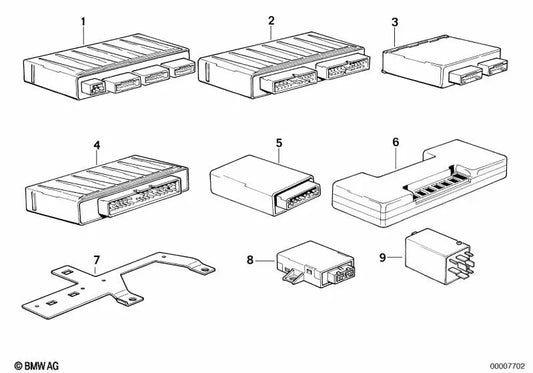 1
2
3
4
5
6
7
8
9
© BMW AG
00007702