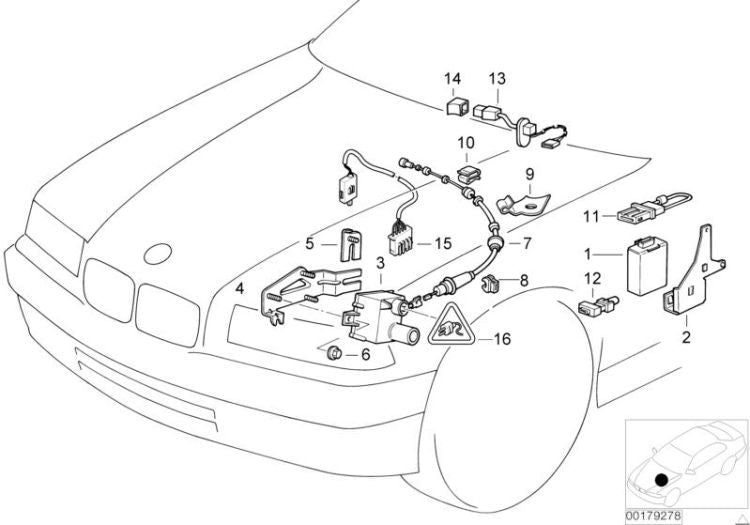 14
13
10
9
11
5
15
7
1
3
4
8
12
16
6
2
00179278