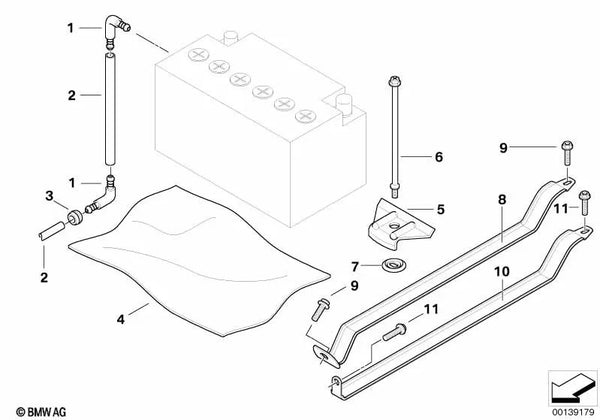 1
2
1
3
2
4
6
5
7
9
9
8
11
10
11
© BMW AG
00139179