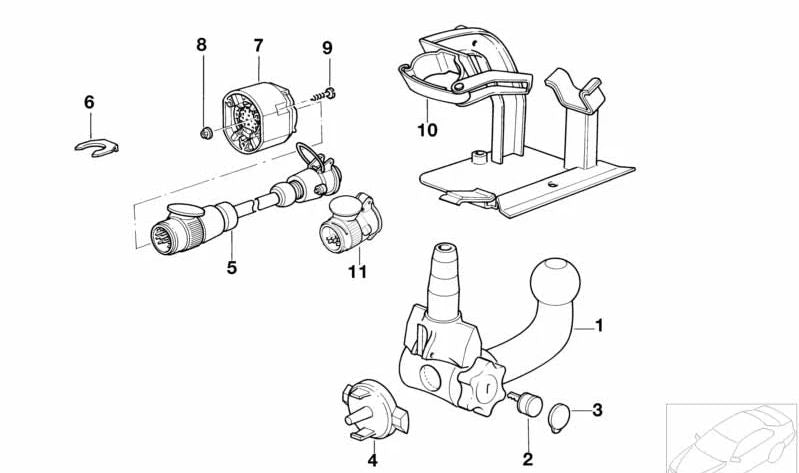 8
7
9
6
10
5
11
1
3
4
2