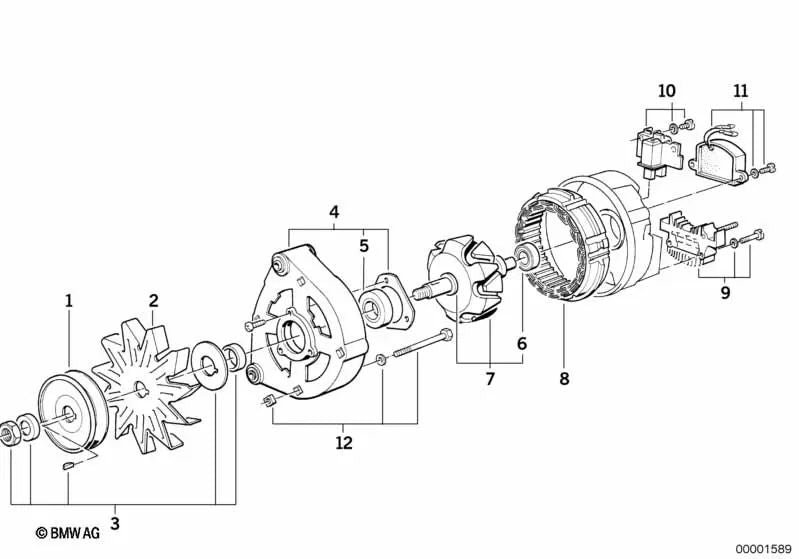 10
11
4
5
1
2
6
7
8
9
12
3
© BMW AG
00001589