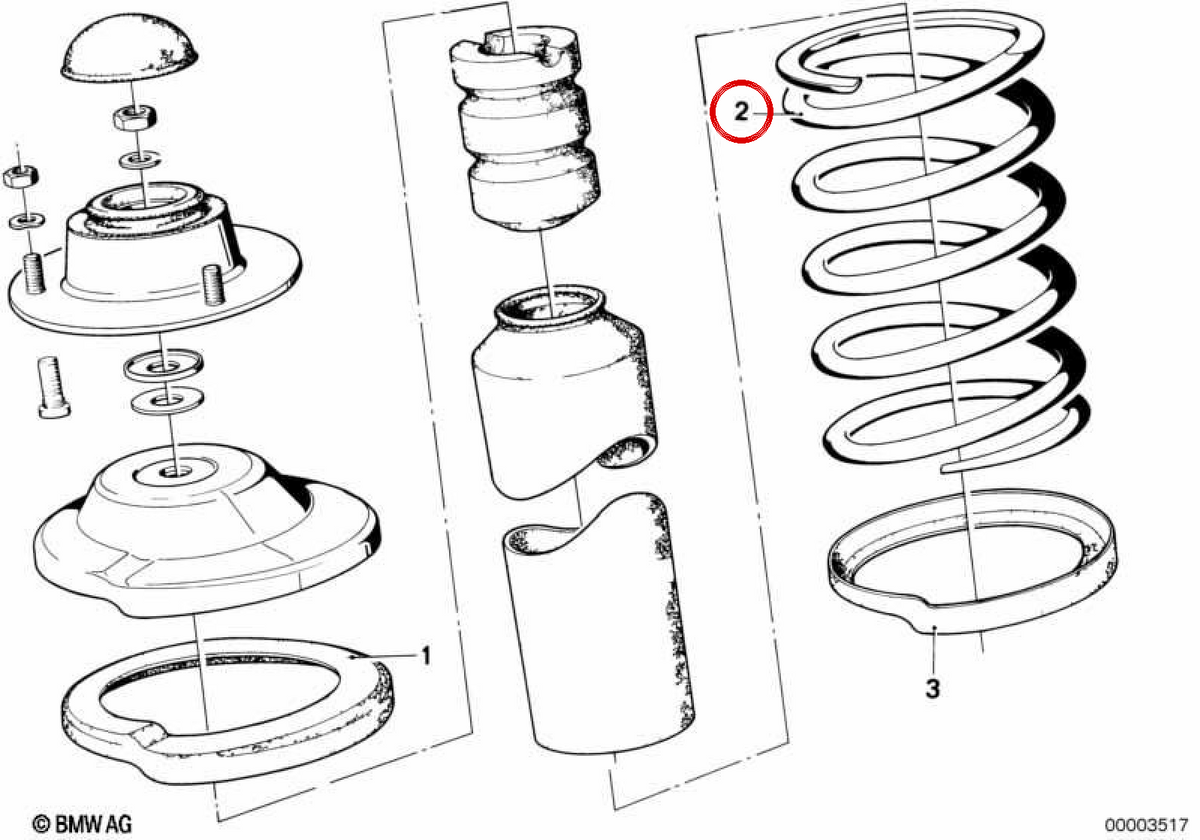 2
1
3
© BMW AG
00003517