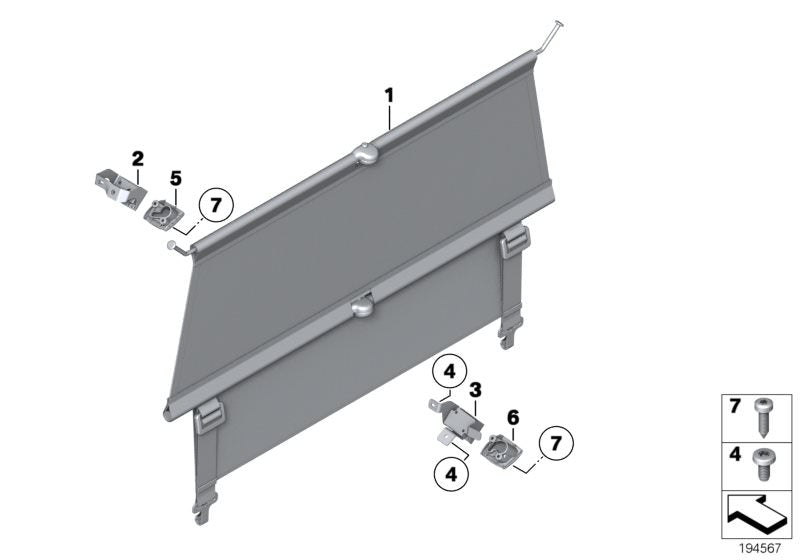 1
2
5
7
4
3
6
7
4
7
4
194567