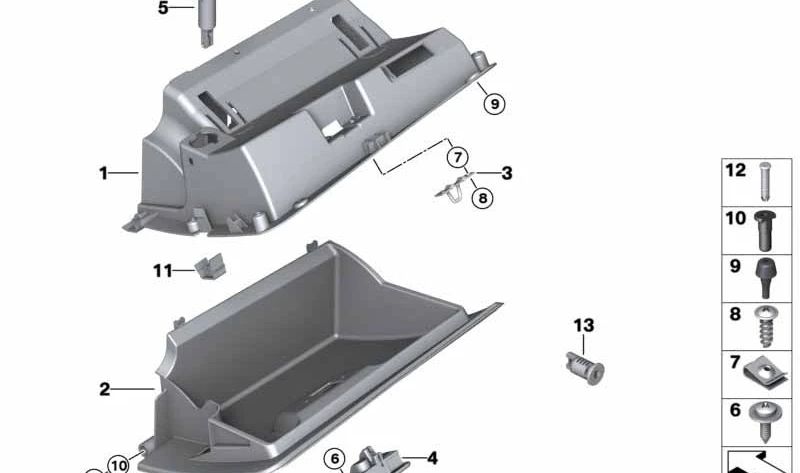 5
9
1
7
3
8
11
13
2
10
6
4
12
10
9
8
7
6