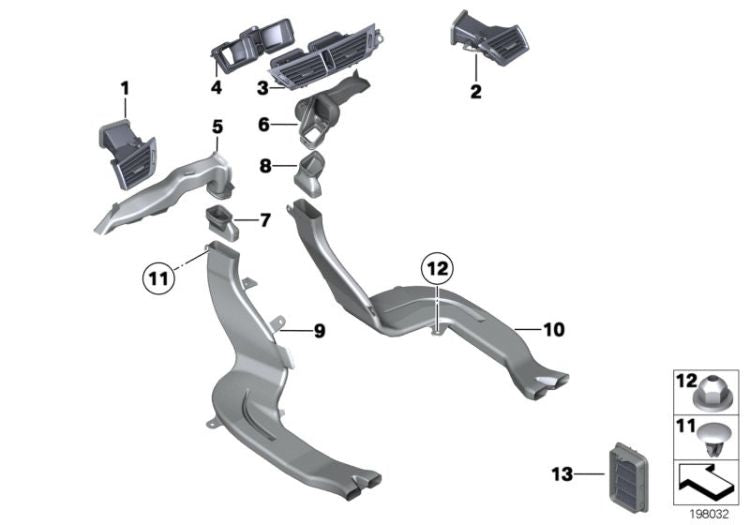 4
3
2
1
5
6
8
7
11
12
9
10
12
11
13
198032