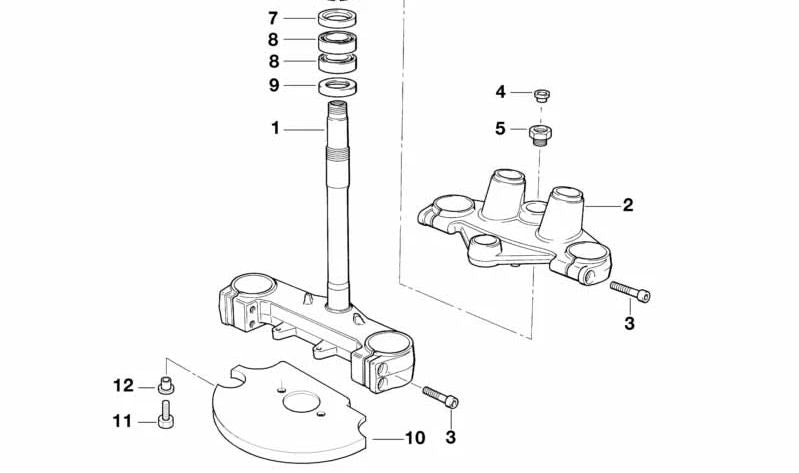 7
8
8
9
1
4
5
2
3
12
11
10
3