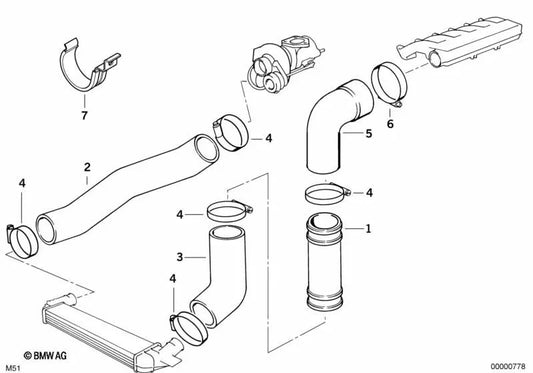 7
6
4
5
2
4
4
4
1
3
4
© BMW AG
M51
00000778