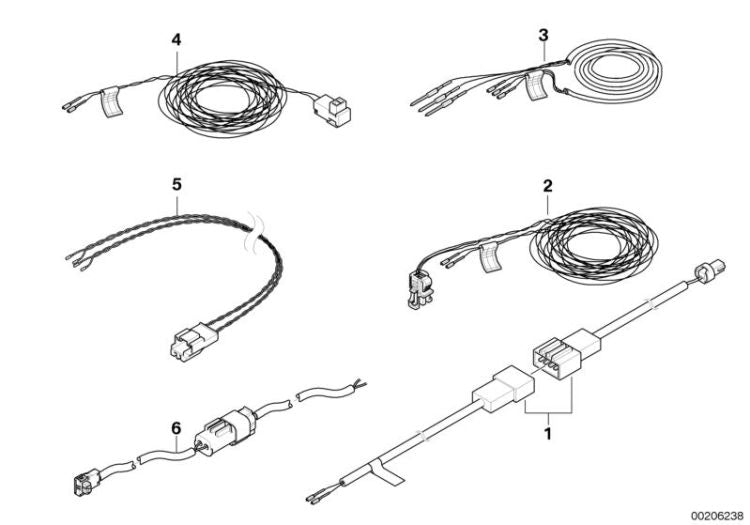 4

3

5

2

6

1

00206238