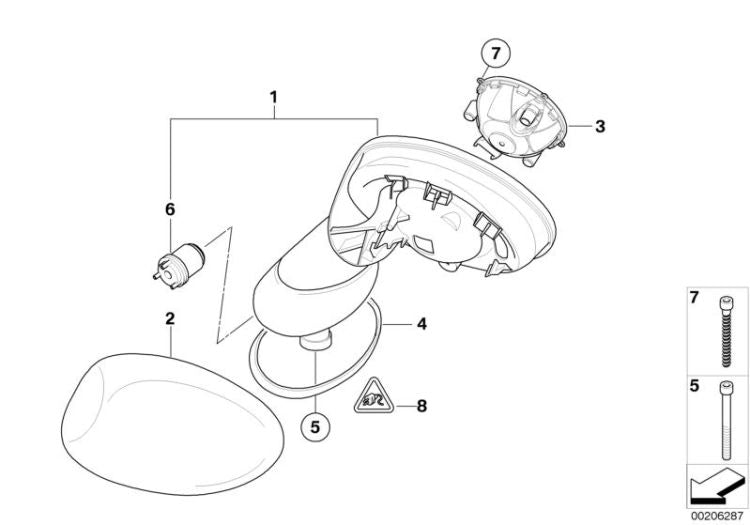 7
1
3
6
2
4
5
8
7
5
00206287