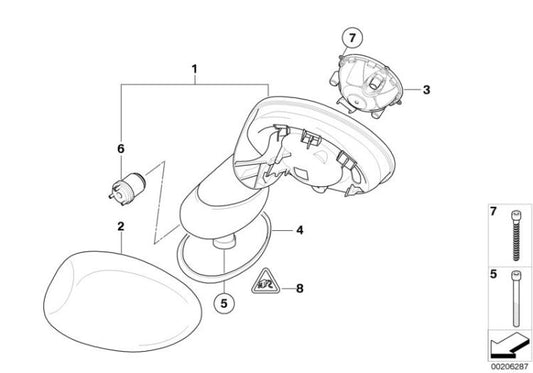 7
1
3
6
2
4
8
5
7
5
00206287