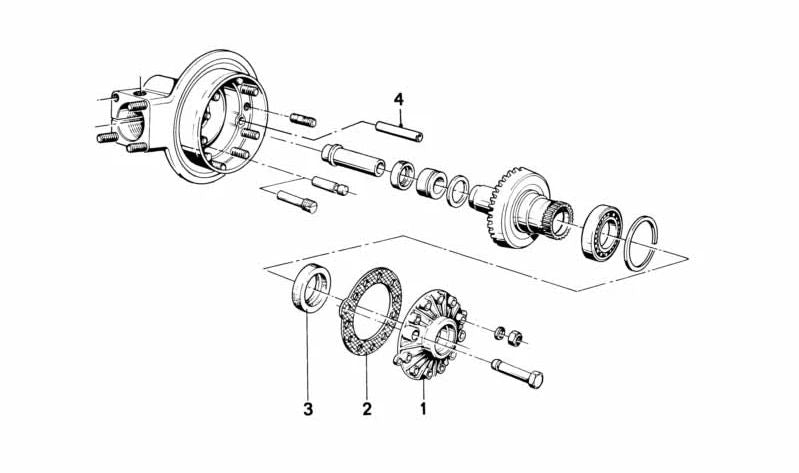 4
3
2
1