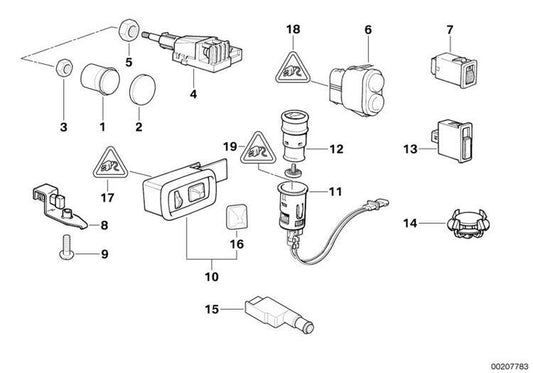 18
6
7
5
4
3
1
2
19
12
13
17
11
8
14
16
9
10
15
00207783