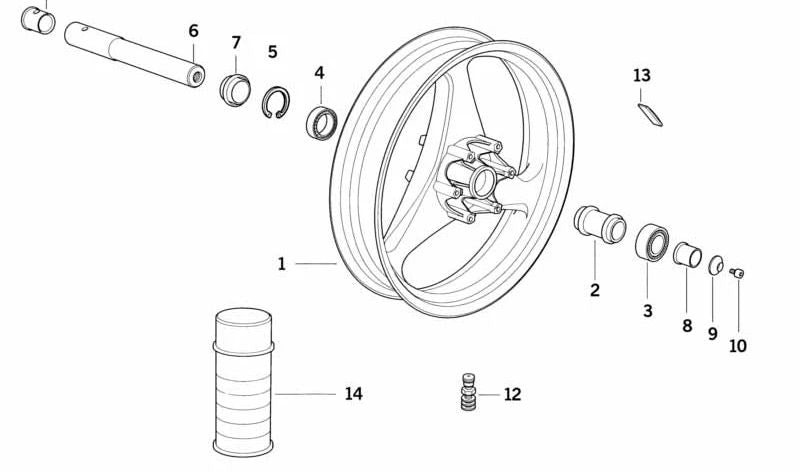 6
7
5
4
13
1
2
3
8
9
10
14
12