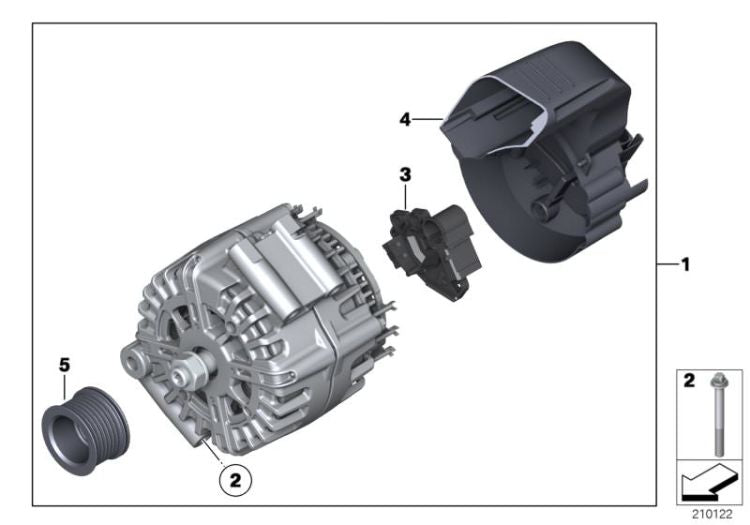 4
3
1
5
2
2
210122