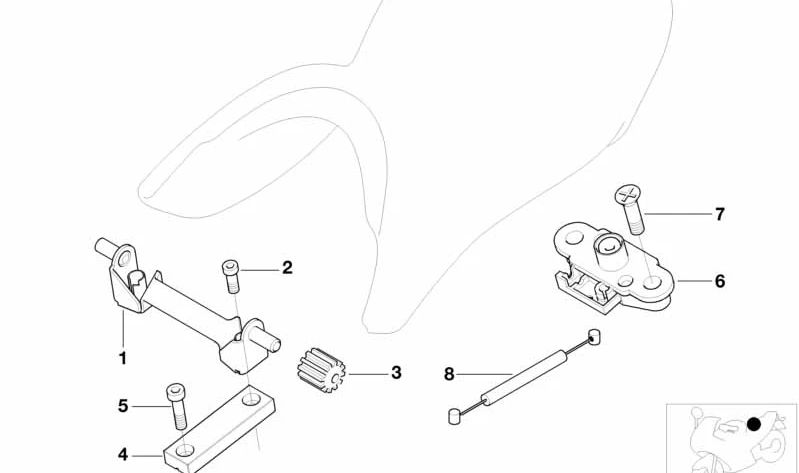 7
2
6
1
3
8
5
4