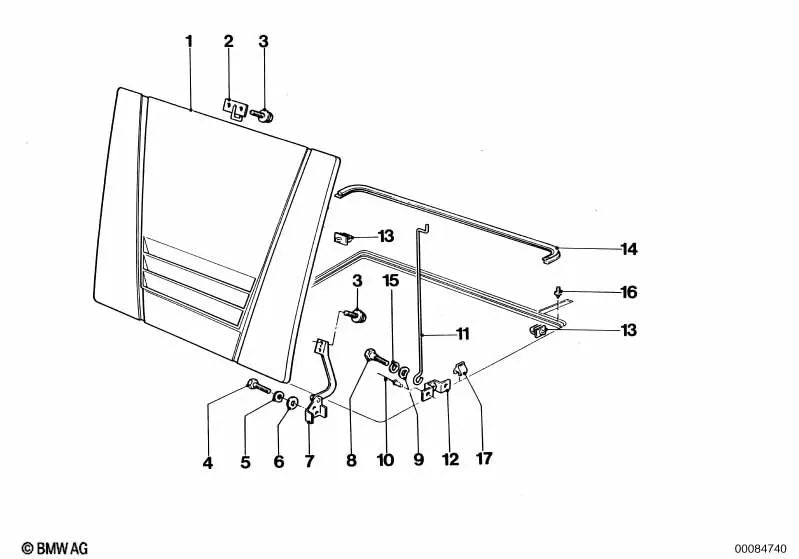 1
2
3
13
14
3
15
16
11
13
4
5
6
7
8
10
9
12
17
© BMW AG
00084740