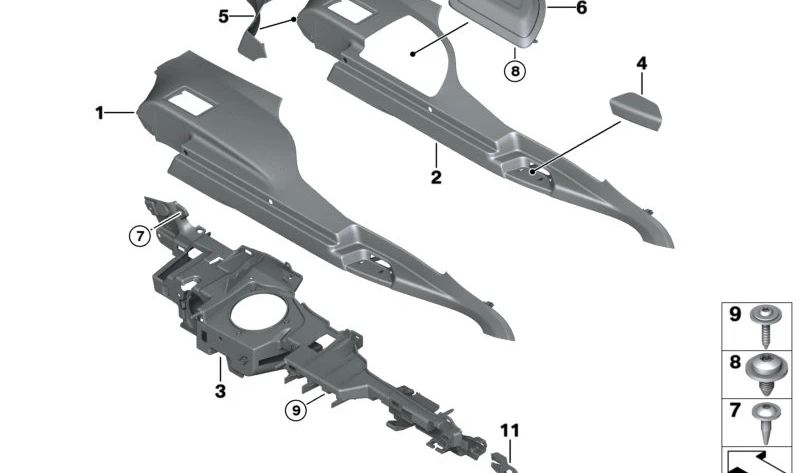 5
6
8
4
1
2
7
3
9
11
9
8
7