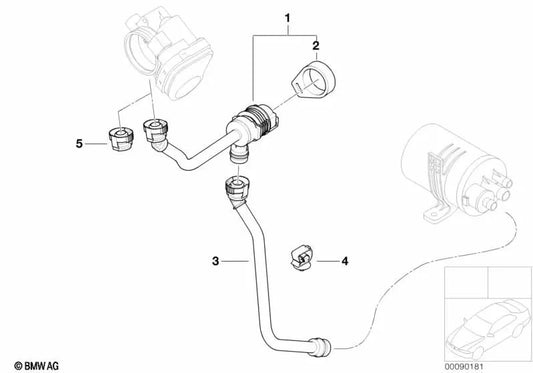 1
2
5
3
4
© BMW AG
00090181