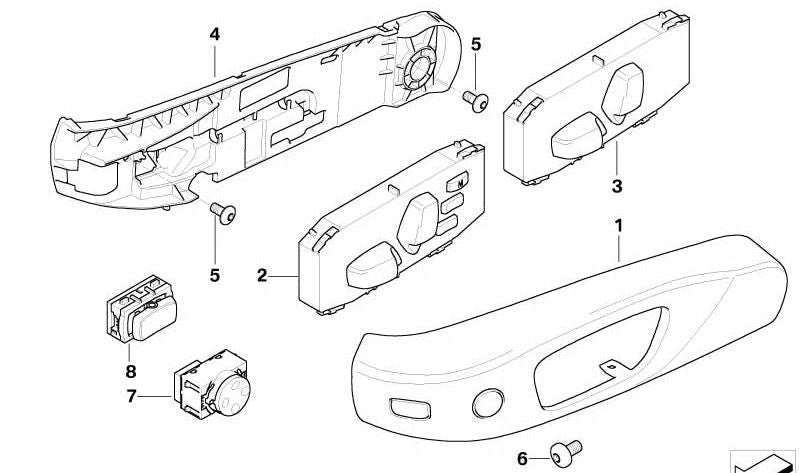 4
5
3
M
1
5
2
8
7
6