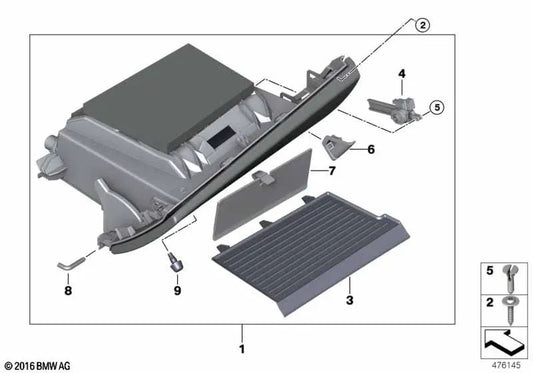 2
4
5
6
7
8
9
3
1
5
2
© 2016 BMW AG
476145