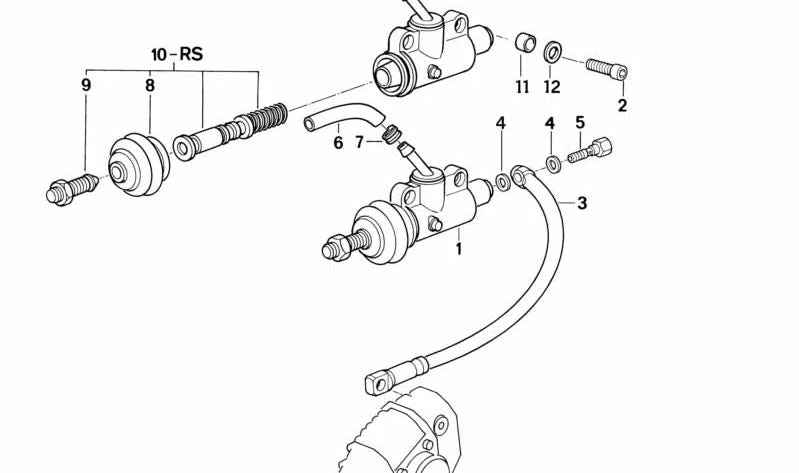 10-RS
9
8
11
12
2
6
7
4
4
5
3
1