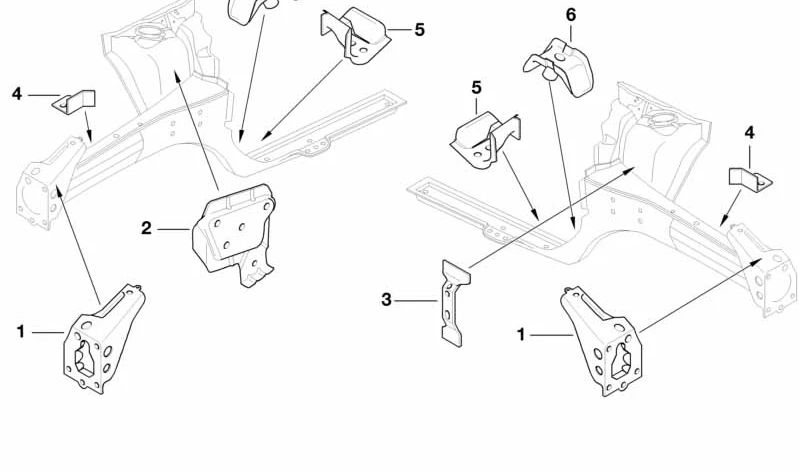 5
6
4
5
4
2
3
1
1