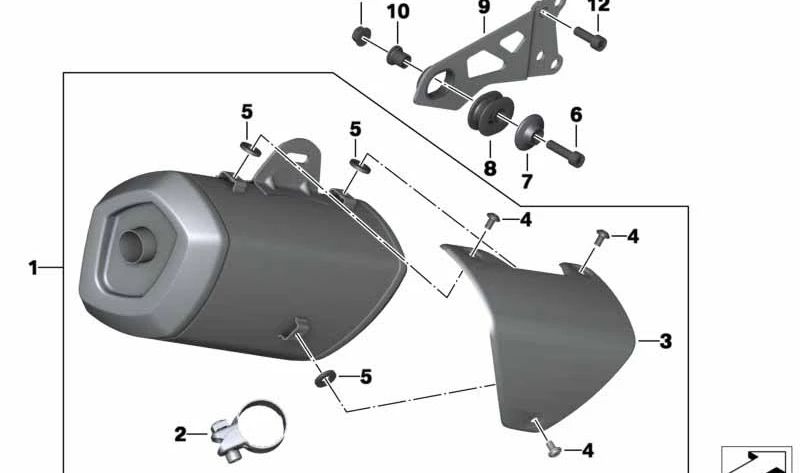 10
9
12
5
5
6
8
7
4
4
1
3
5
2
4