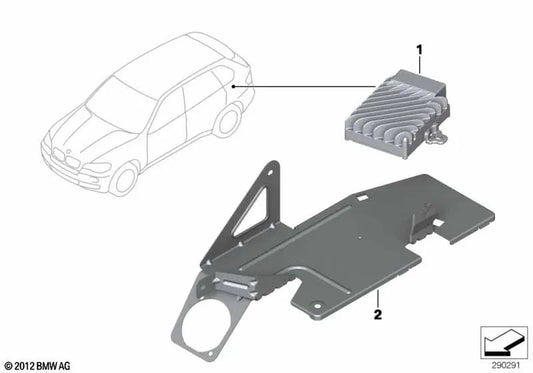 1

2

© 2012 BMW AG

290291