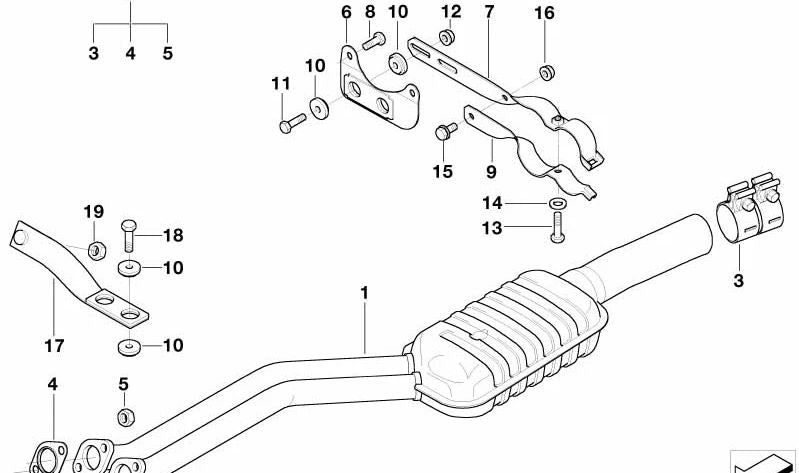 3 4 5
6 8 10 12 7 16
11 10
15 9
14
13
19
18
10
17
10
1
3
4
5