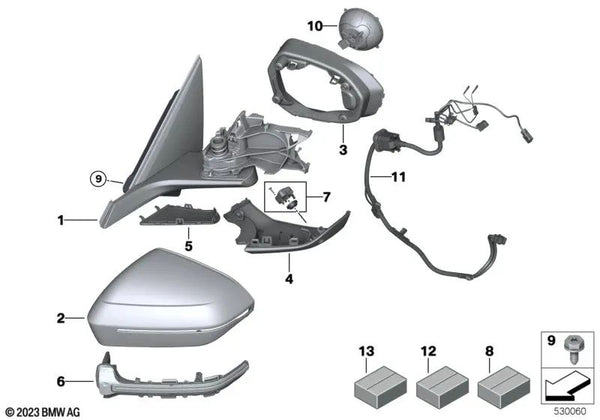 10
3
11
9
7
1
5
4
2
6
13
12
8
9
© 2023 BMW AG
530060