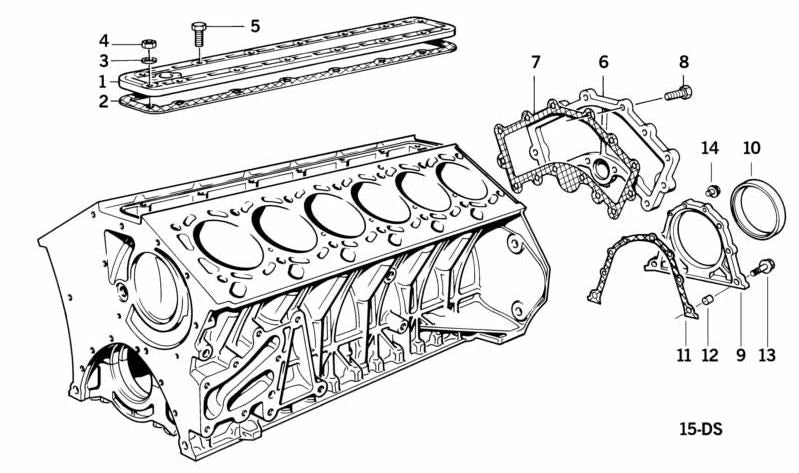 4
3
1
2
5
7
6
8
14
10
11
12
9
13
15-DS