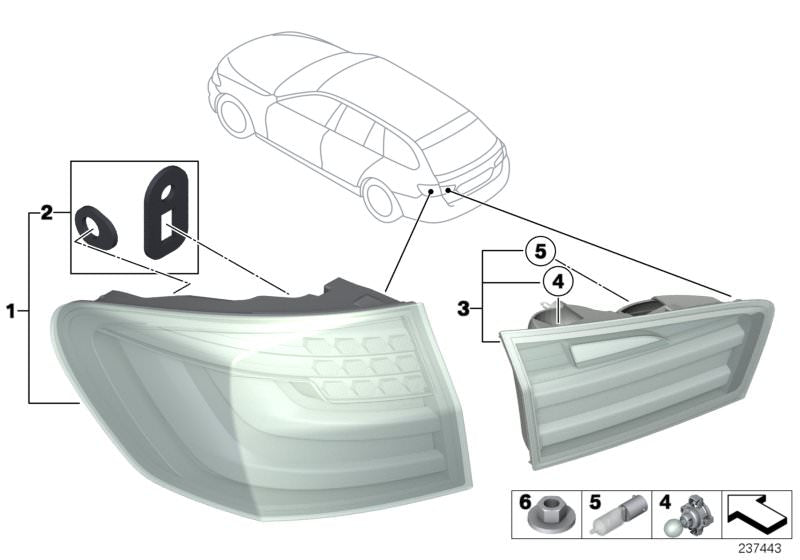 2
1
5
4
3
6
5
4
237443