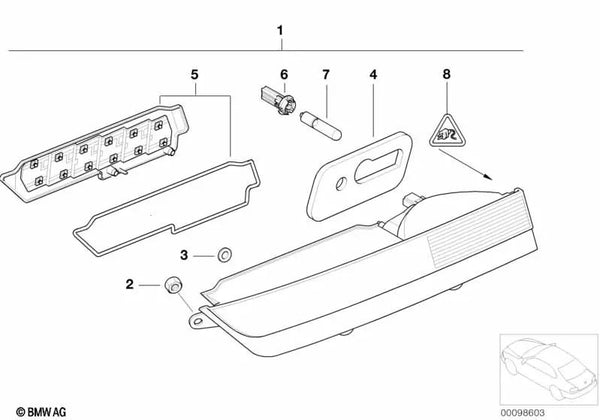 1
5
6
7
4
8
3
2
© BMW AG
00098603