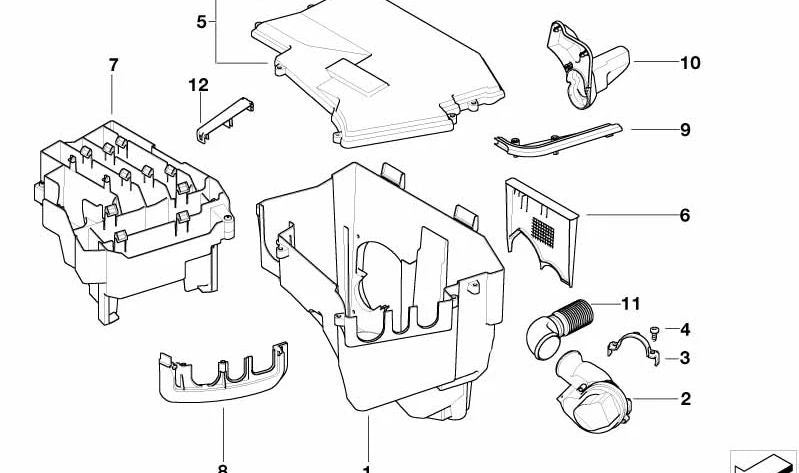 5
7
12
10
9
6
11
4
3
2
8
1