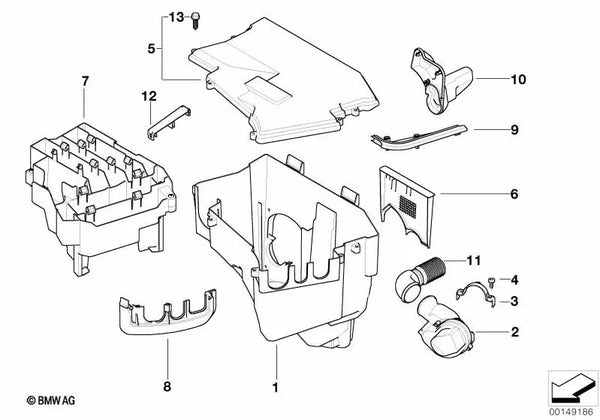 13
5
7
12
10
9
6
11
4
3
2
8
1
© BMW AG
00149186