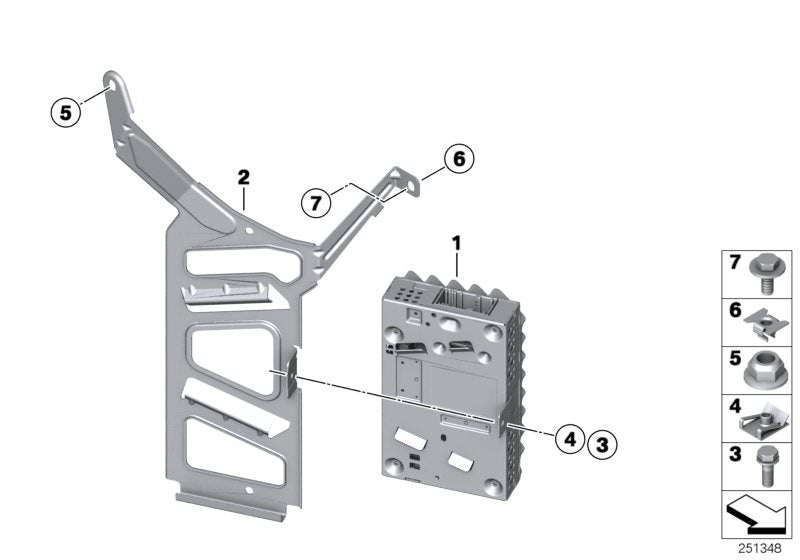 5
2
7
6
1
4
3
7
6
5
4
3
251348