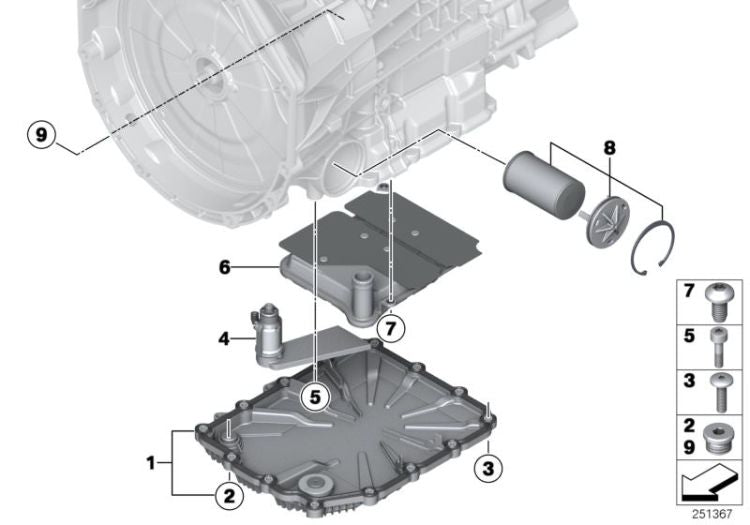 9
8
6
7
4
5
1
2
3
7
5
3
2
9
251367