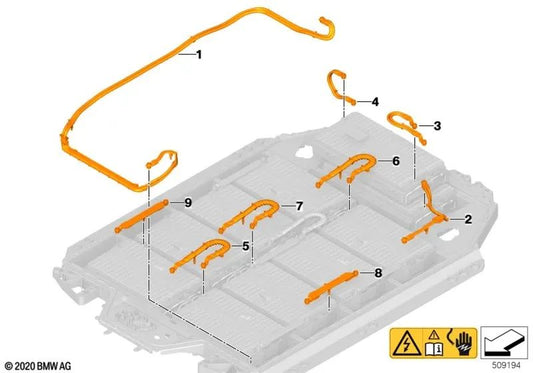 1
4
3
6
9
7
2
5
8
© 2020 BMW AG
509194