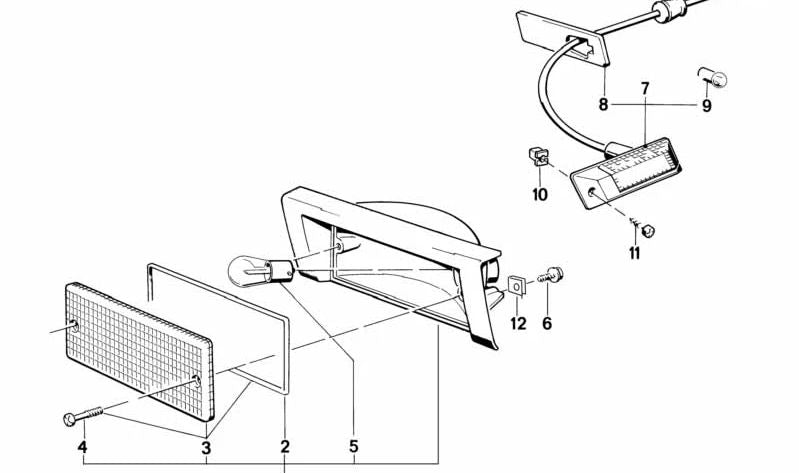 7
8
9
10
11
12
6
4
3
2
5