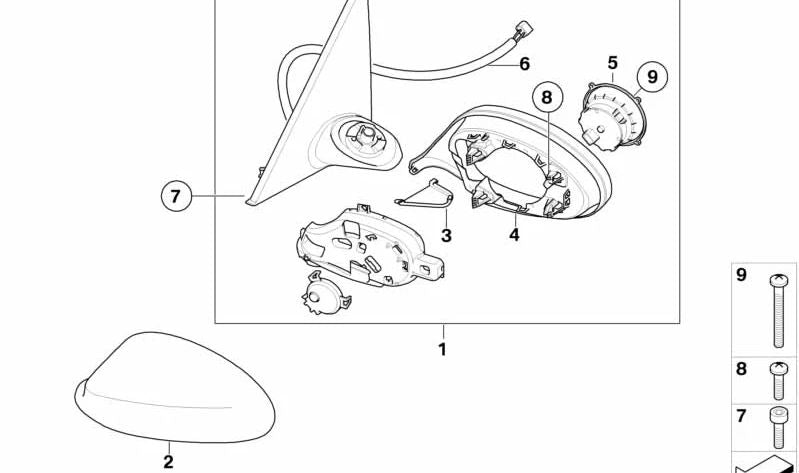 6
5
9
8
7
3
4
1
2
9
8
7