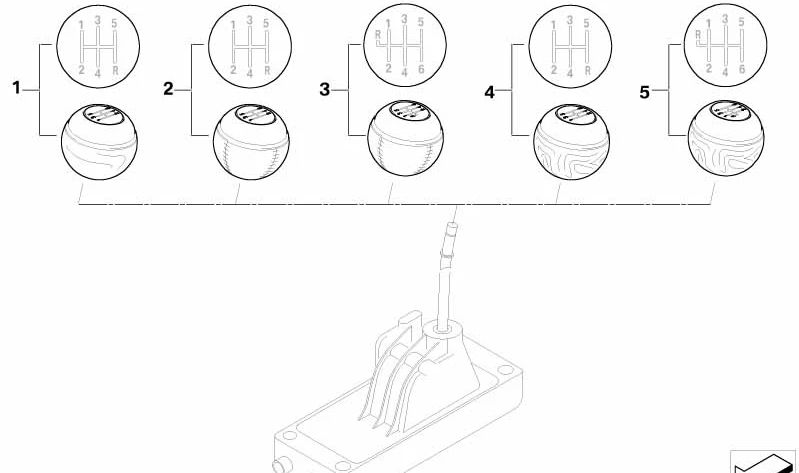 1
1 3 5
2 4 R

2
1 3 5
2 4 R

3
R 1 3 5
2 4 6

4
1 3 5
2 4 R

5
R 1 3 5
2 4 6