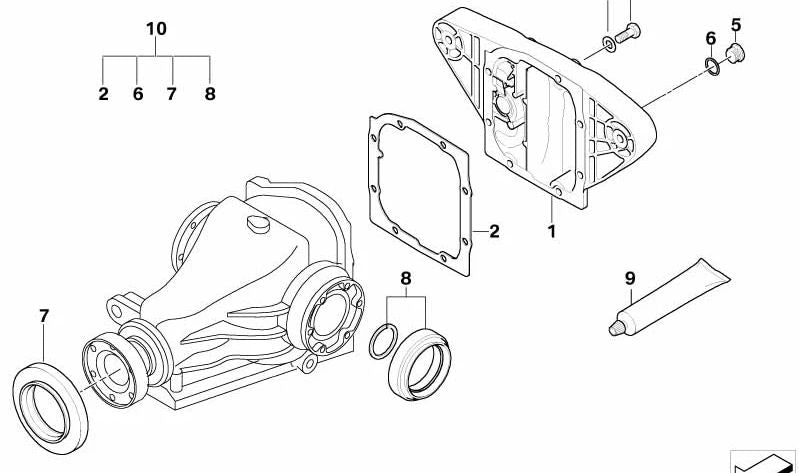 10
2 6 7 8
6 5
2
1
8
9
7