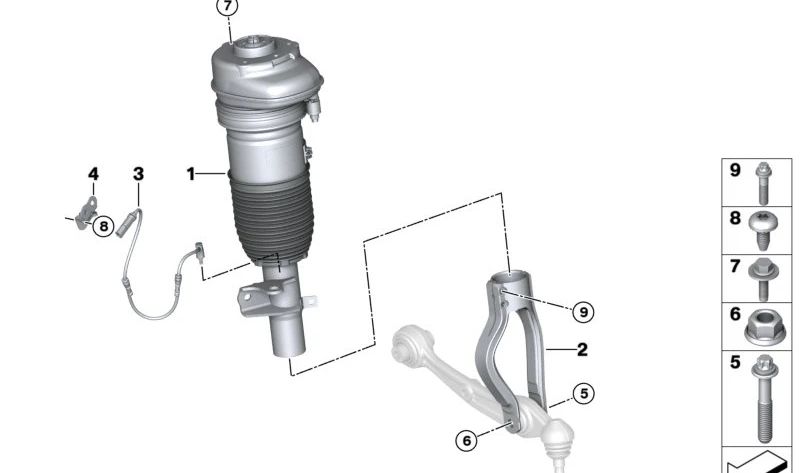 7
4
3
1
8
9
2
5
6
9
8
7
6
5