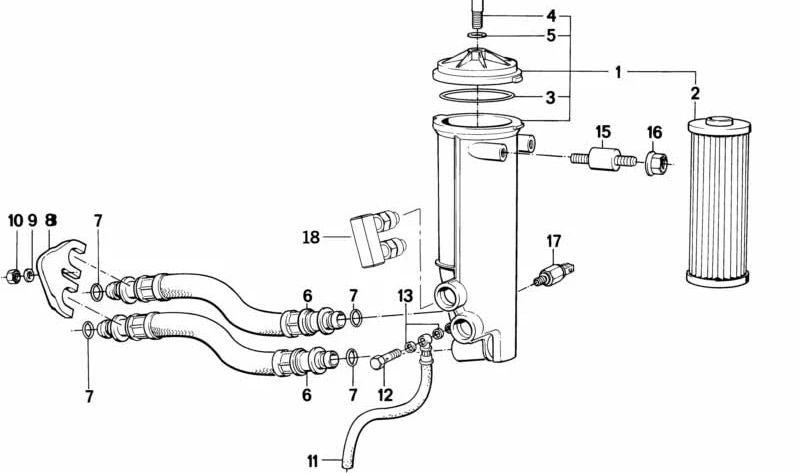 4
5
1
2
3
15
16
10 9 8
7
18
17
6
7
13
7
6
7
12
11