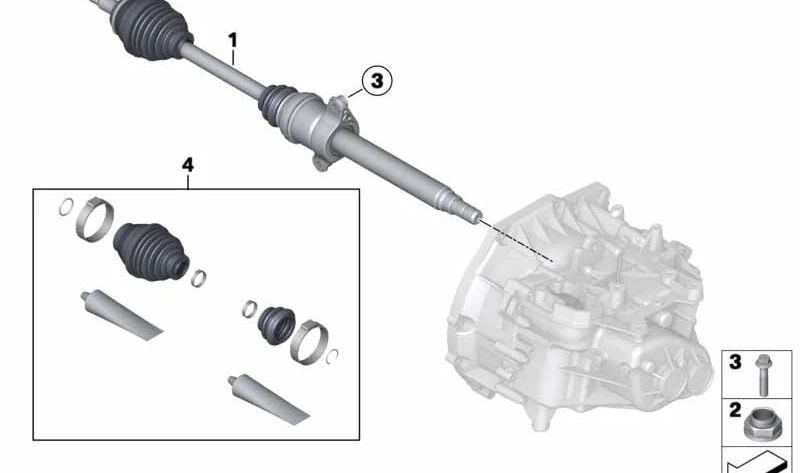 1
3
4
3
2