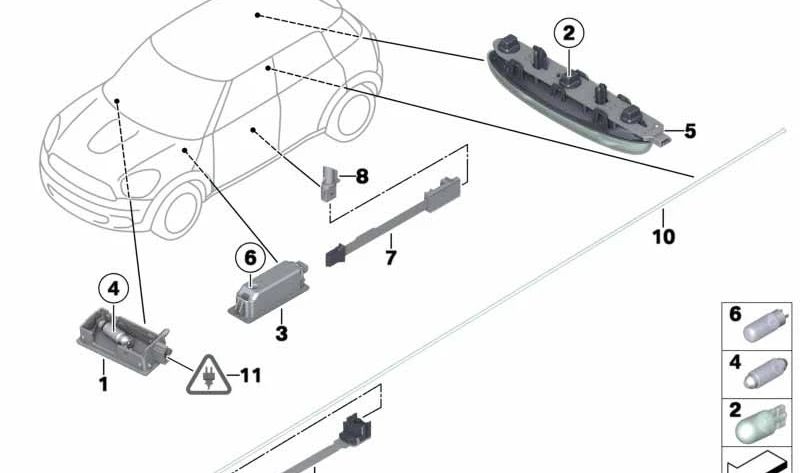 2
5
8
10
7
6
3
4
1
11
6
4
2