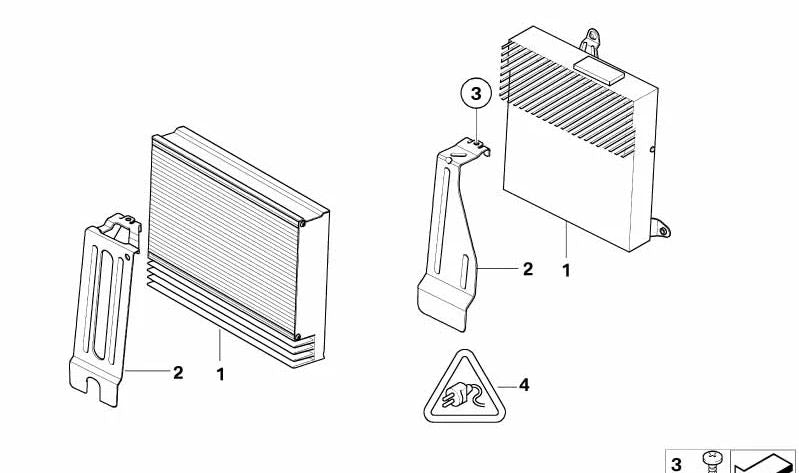 3
2
1
2
1
4
3