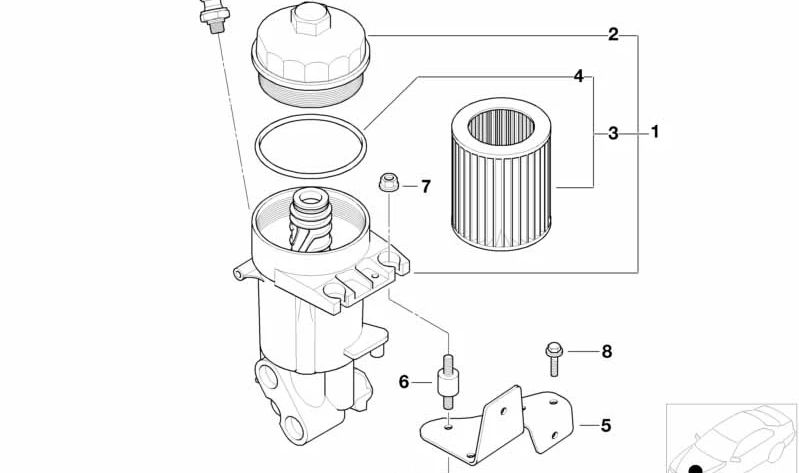 2
4
3
1
7
8
6
5