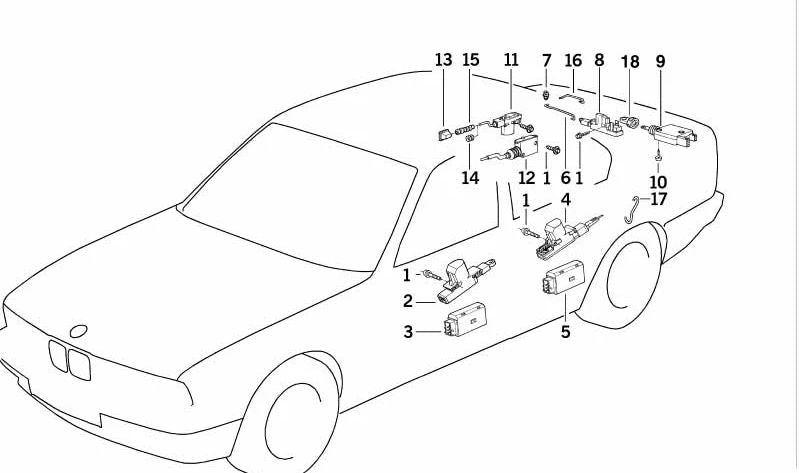 13 15 11 7 16 8 18 9

14 12 1 6 1 10

1 4 17

1

2

3 5