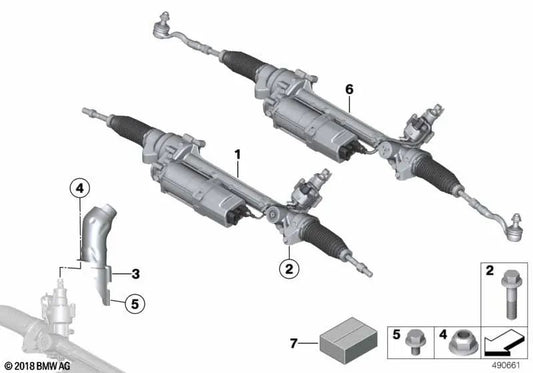 6
1
4
2
3
5
2
7
5
4
© 2018 BMW AG
490661